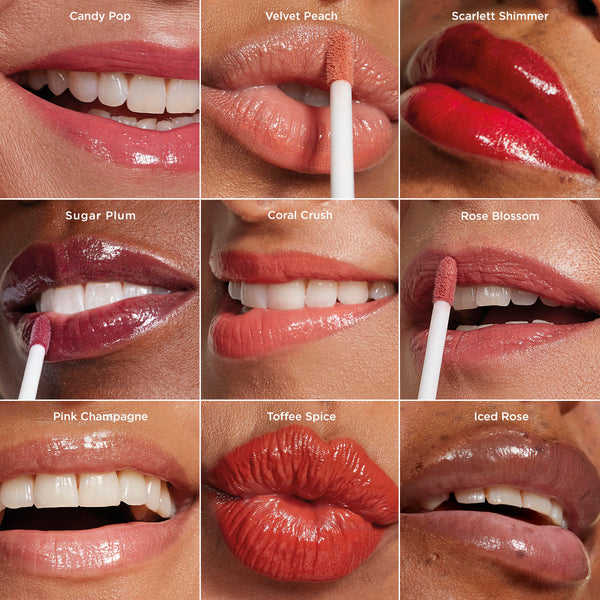 Candy Pop

Velvet Peach

Scarlett Shimmer

Sugar Plum

Coral Crush

Rose Blossom

Pink Champagne

Toffee Spice

Iced Rose